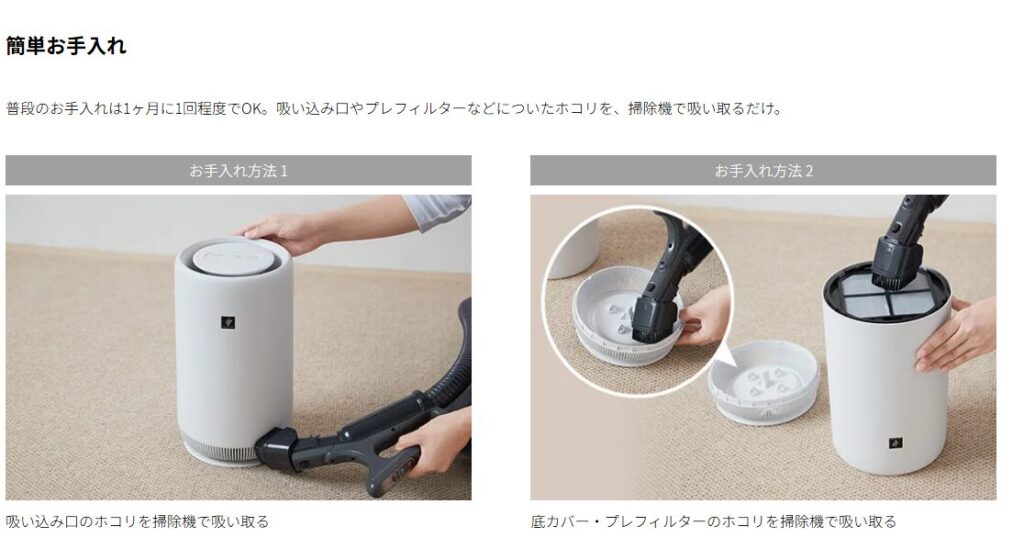 簡単お手入れ

普段のお手入れは1ヶ月に1回程度でOK。吸い込み口やプレフィルターなどについたホコリを、掃除機で吸い取るだけ。

お手入れ方法 1

吸い込み口のホコリを掃除機で吸い取る

お手入れ方法 2

底カバー・プレフィルターのホコリを掃除機で吸い取る